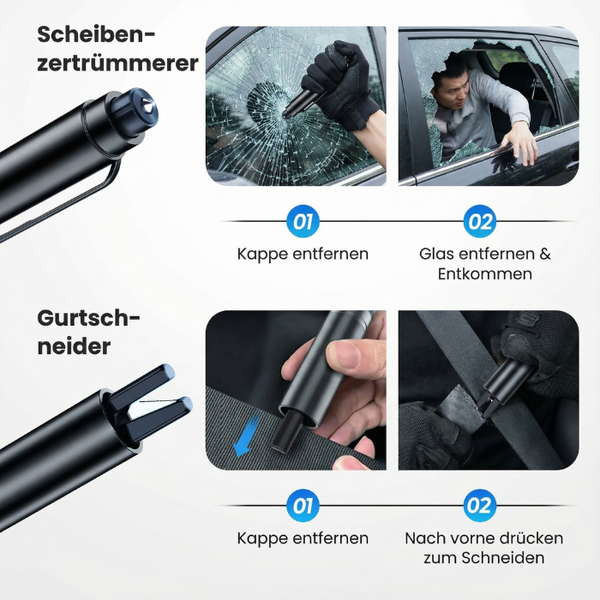 Scheibenzertrümmerer

01
Kappe entfernen

02
Glas entfernen & Entkommen

Gurtschneider

01
Kappe entfernen

02
Nach vorne drücken zum Schneiden